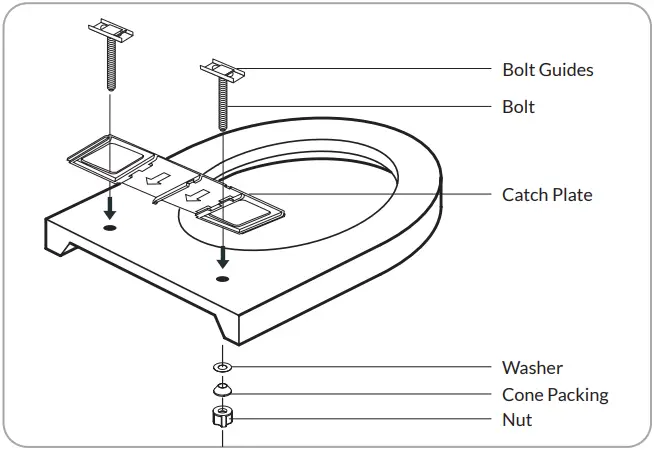 Bolt Guides
Bolt
Catch Plate
Washer
Cone Packing
Nut