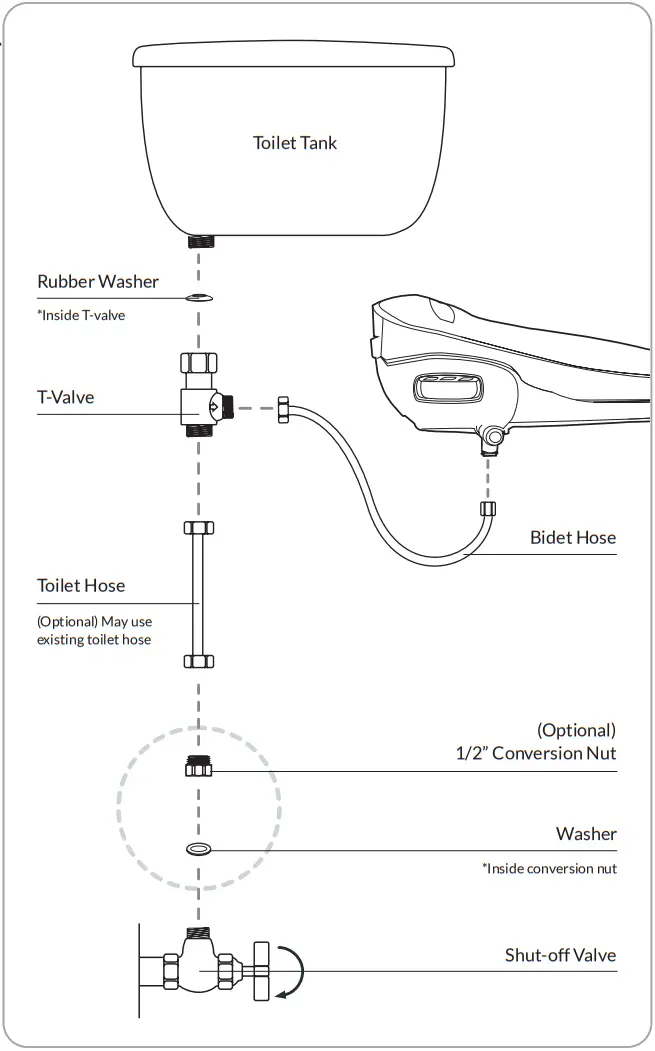 Toilet Tank

Rubber Washer
*Inside T-valve

T-Valve

Bidet Hose

Toilet Hose
(Optional) May use existing toilet hose

(Optional)
1/2” Conversion Nut

Washer
*Inside conversion nut

Shut-off Valve