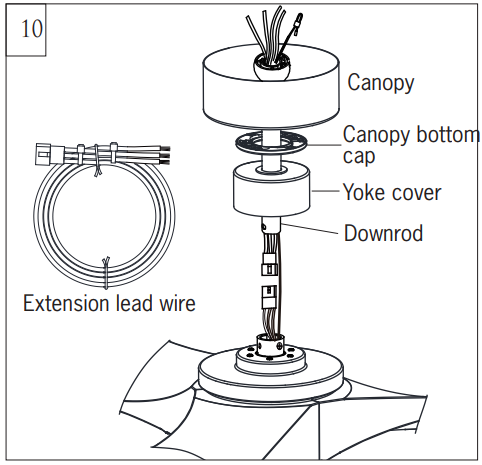 10

Canopy

Canopy bottom cap

Yoke cover

Downrod

Extension lead wire