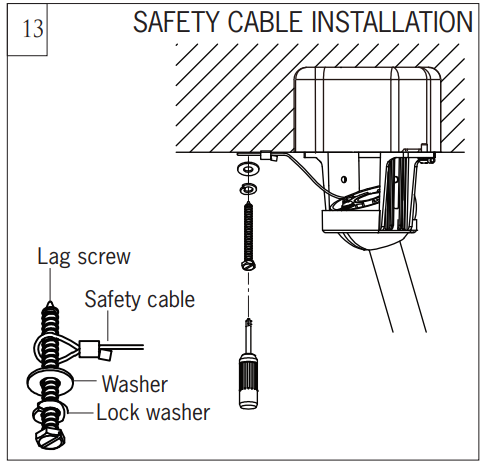 13

SAFETY CABLE INSTALLATION

Lag screw
Safety cable
Washer
Lock washer