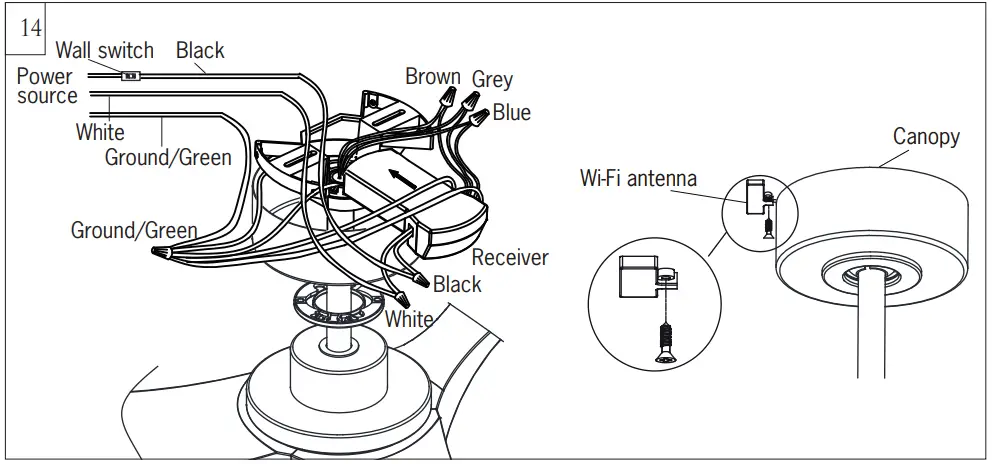 14

Wall switch Black

Power source

White

Ground/Green

Brown Grey

Blue

Ground/Green

Receiver

Black

White

Wi-Fi antenna

Canopy