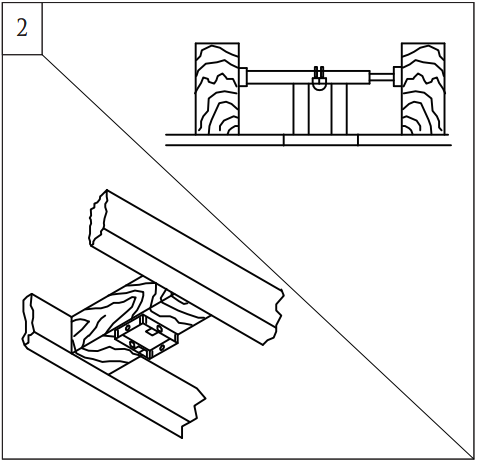 2