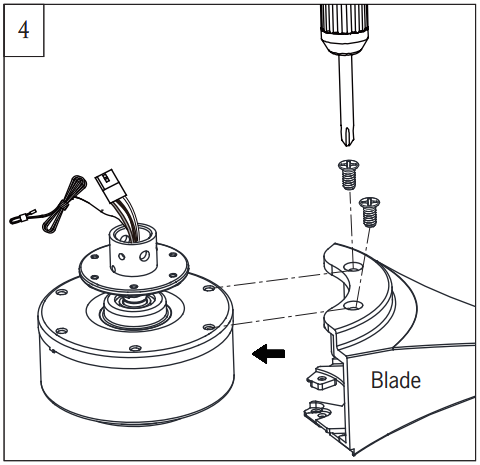 4

Blade