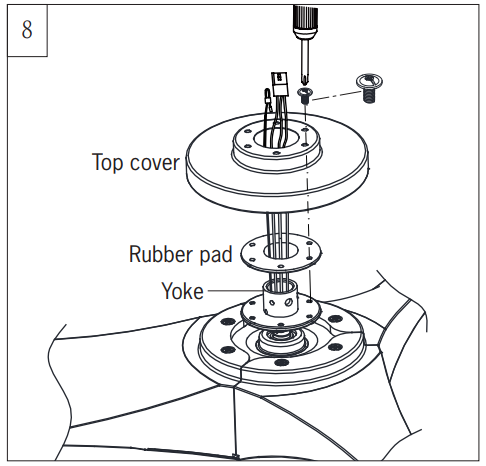 8

Top cover

Rubber pad

Yoke