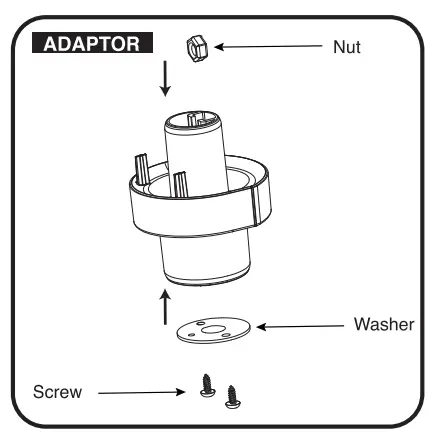 ADAPTOR

Nut

Washer

Screw