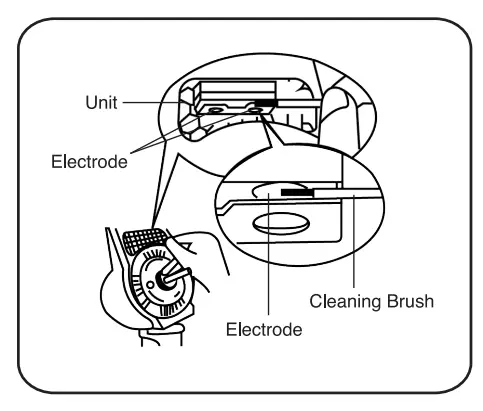 Unit

Electrode

Cleaning Brush

Electrode