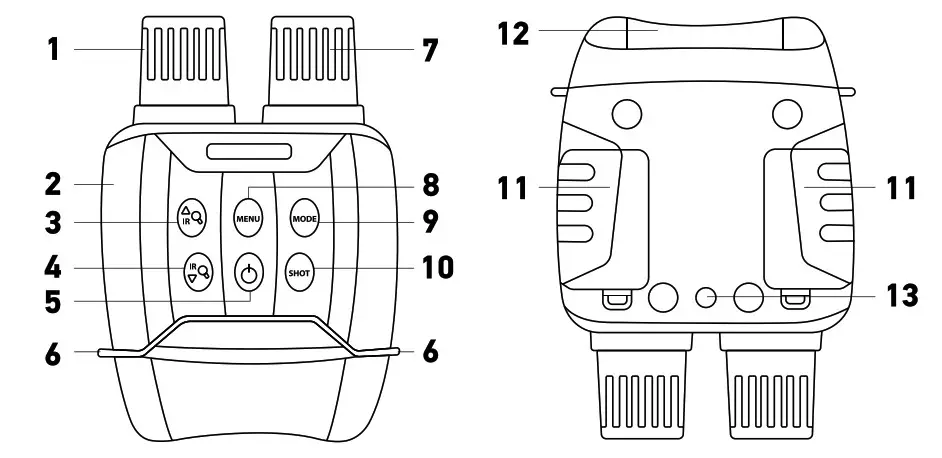 1
2
3
4
5
6
7
8
9
10
6
IR
IR
MENU
MODE
SHOT
12
11
11
13