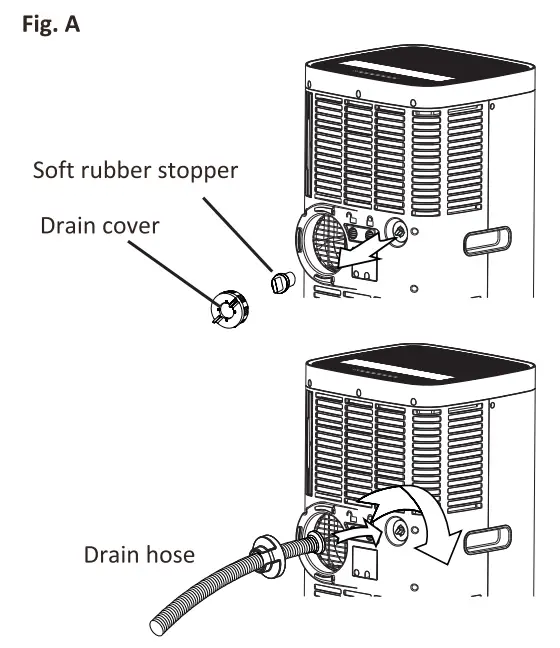 Fig. A

Soft rubber stopper

Drain cover

Drain hose