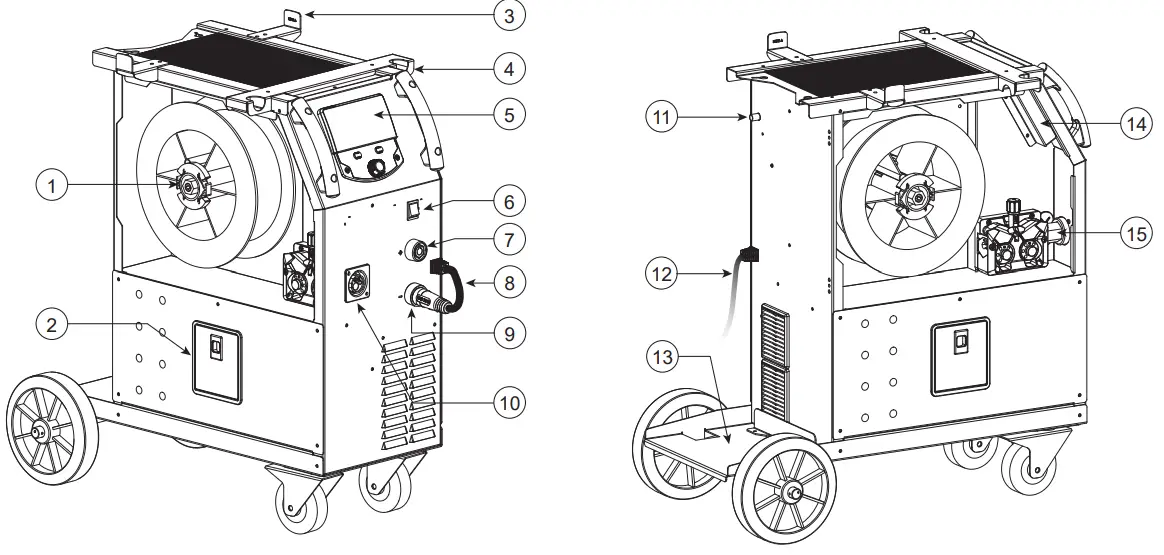 3
4
5
1
6
7
8
2
9
10
11
14
15
12
13