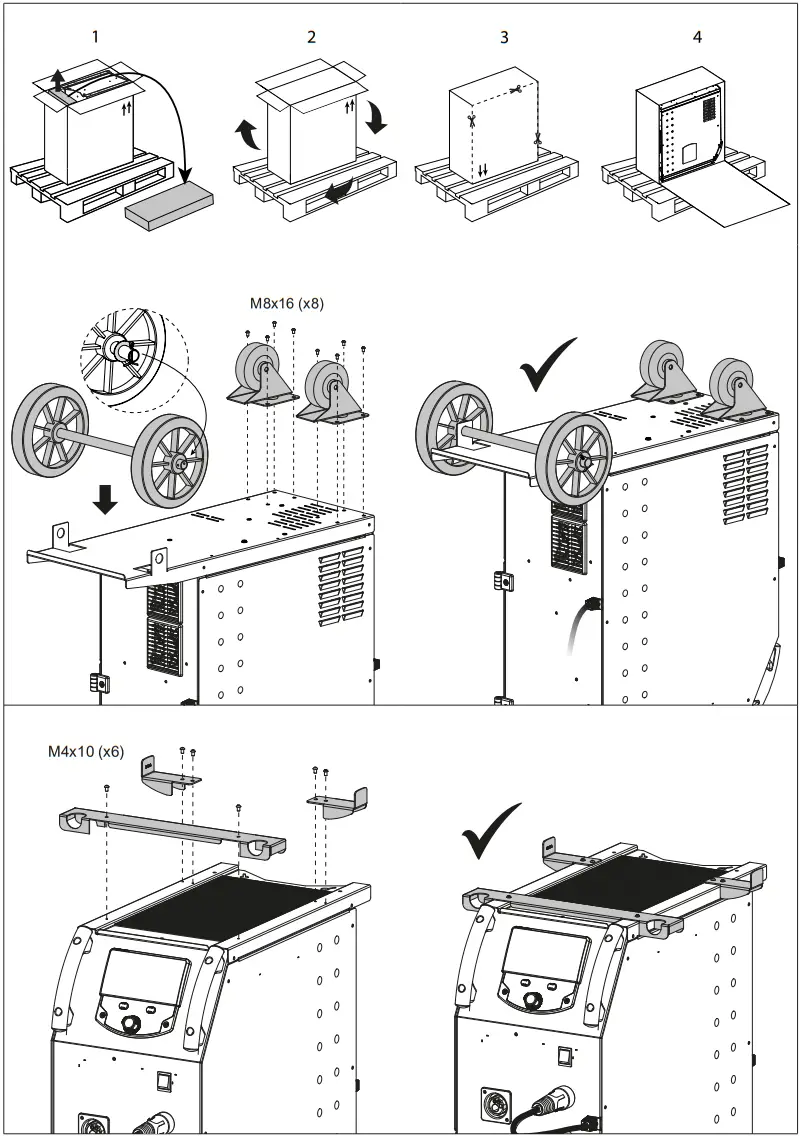 1

2

3

4

M8x16 (x8)

M4x10 (x6)