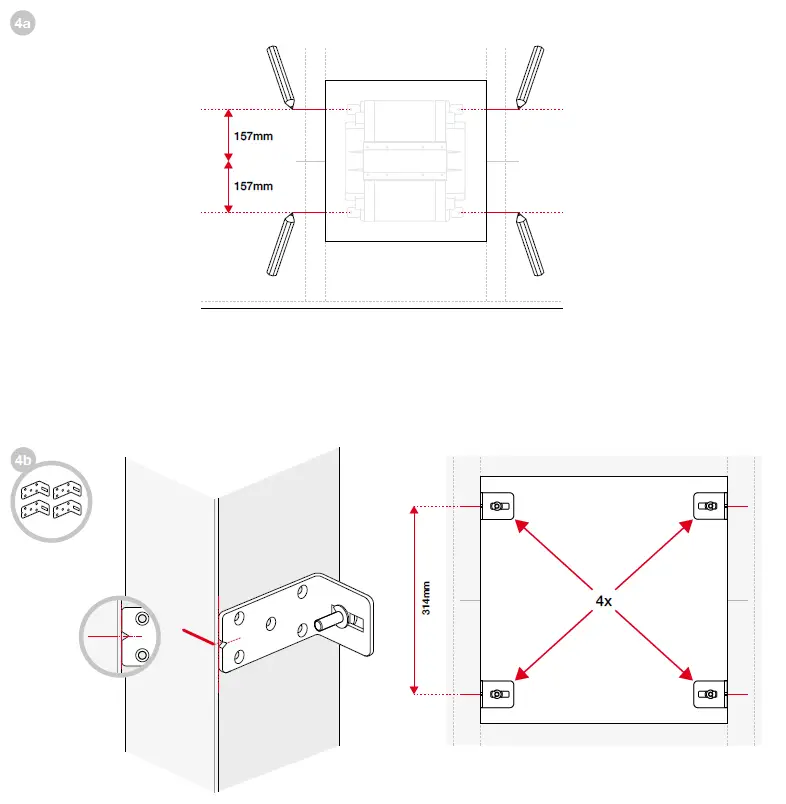 4a

157mm

157mm

4b

314mm

4x