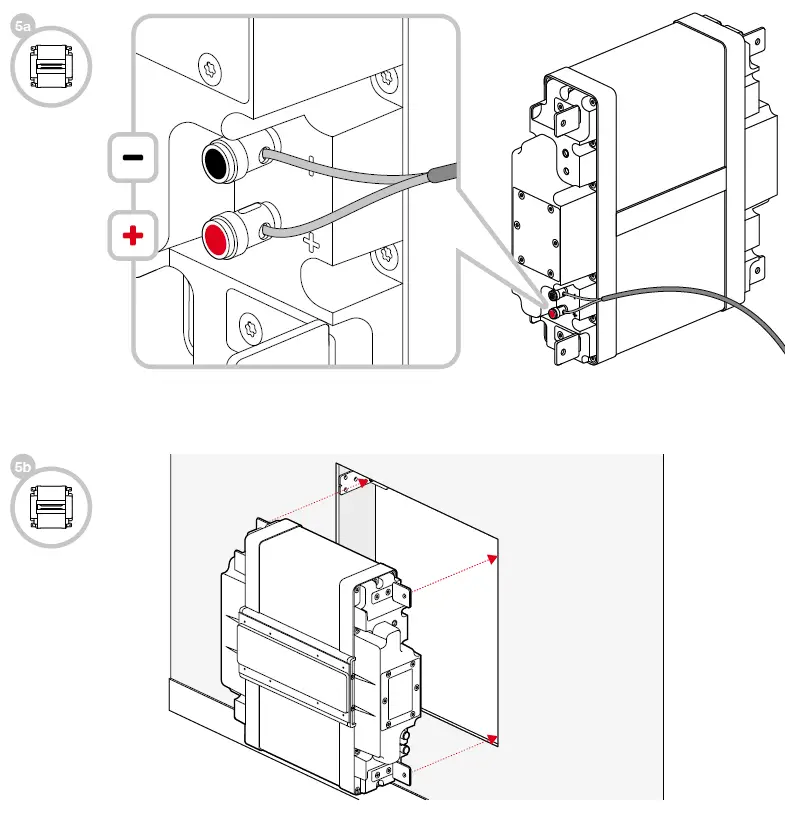 5a

−

+

5b