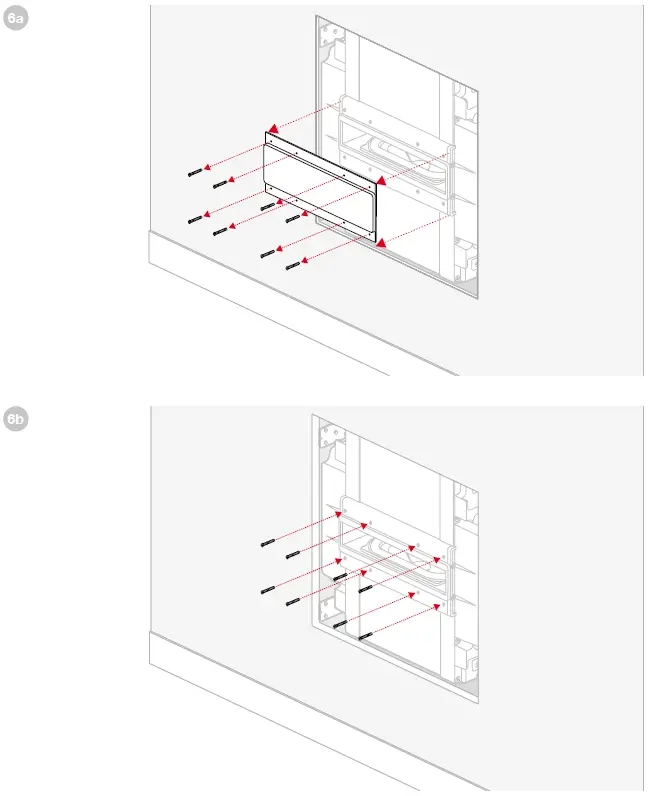 6a

6b