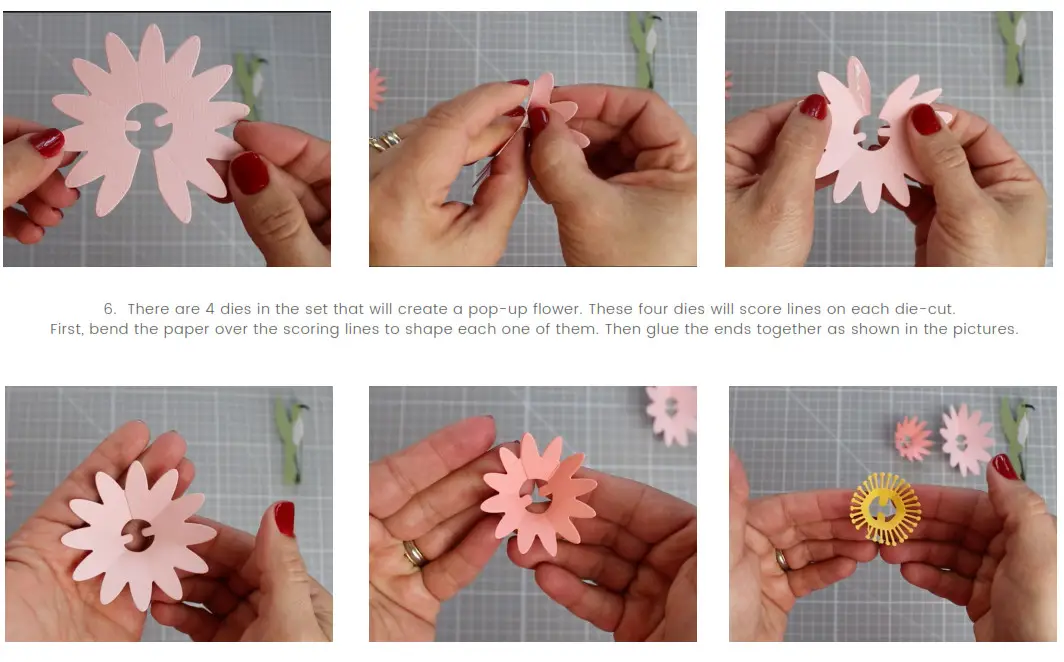 6. There are 4 dies in the set that will create a pop-up flower. These four dies will score lines on each die-cut. First, bend the paper over the scoring lines to shape each one of them. Then glue the ends together as shown in the pictures.