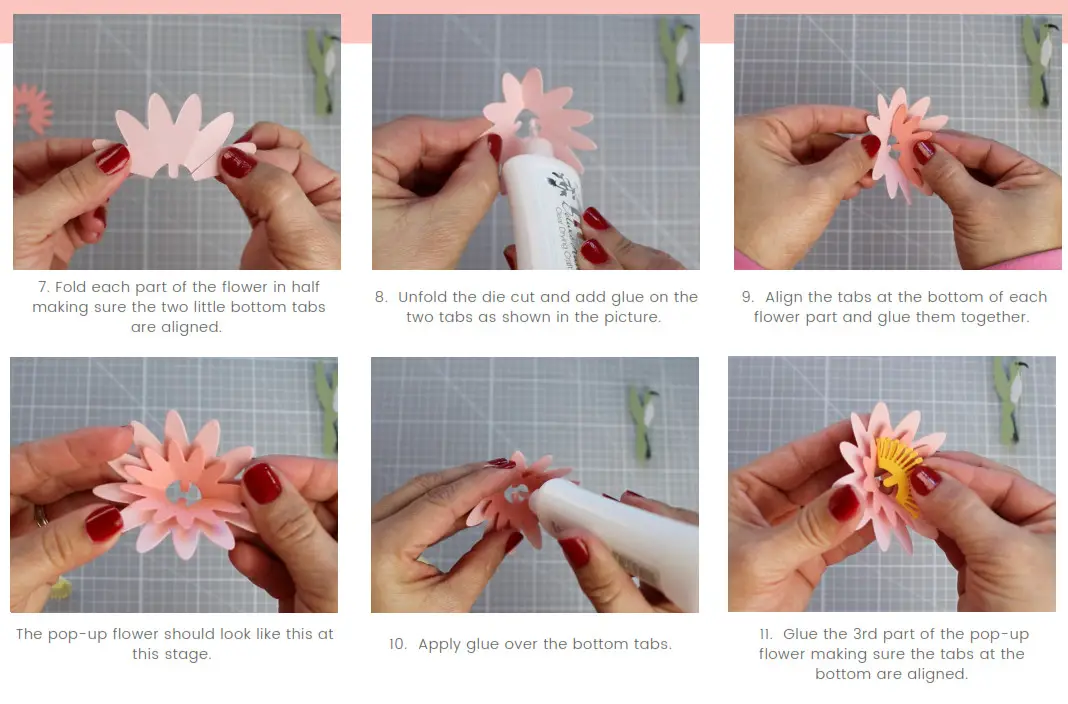 7. Fold each part of the flower in half making sure the two little bottom tabs are aligned.

8. Unfold the die cut and add glue on the two tabs as shown in the picture.

9. Align the tabs at the bottom of each flower part and glue them together.

The pop-up flower should look like this at this stage.

10. Apply glue over the bottom tabs.

11. Glue the 3rd part of the pop-up flower making sure the tabs at the bottom are aligned.