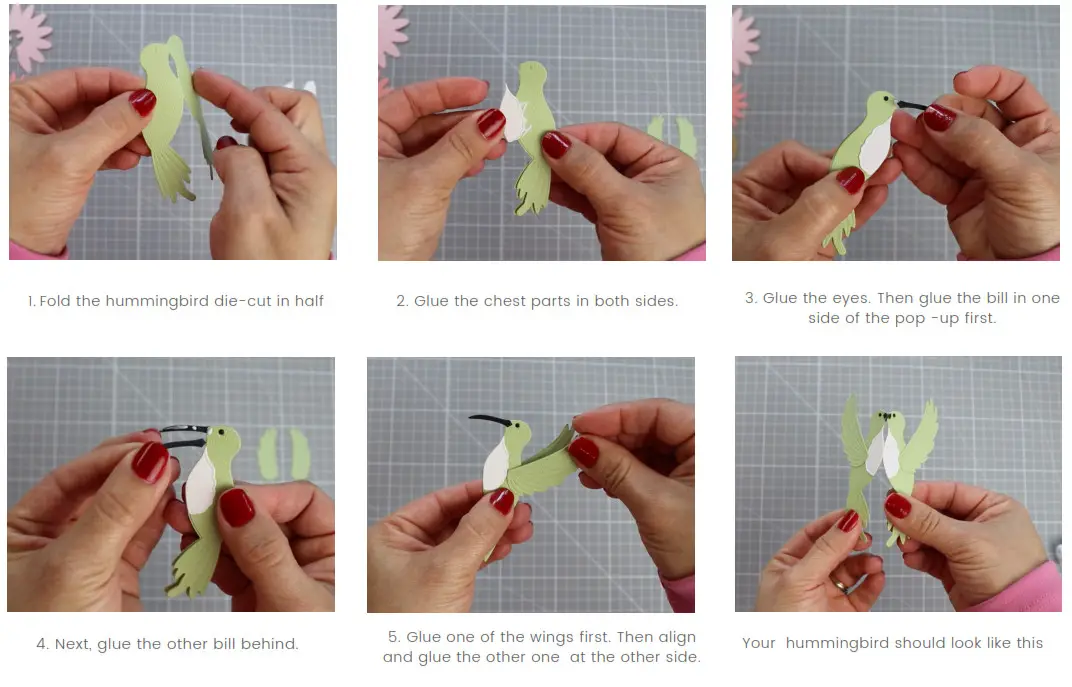 1. Fold the hummingbird die-cut in half

2. Glue the chest parts in both sides.

3. Glue the eyes. Then glue the bill in one side of the pop -up first.

4. Next, glue the other bill behind.

5. Glue one of the wings first. Then align and glue the other one at the other side.

Your hummingbird should look like this