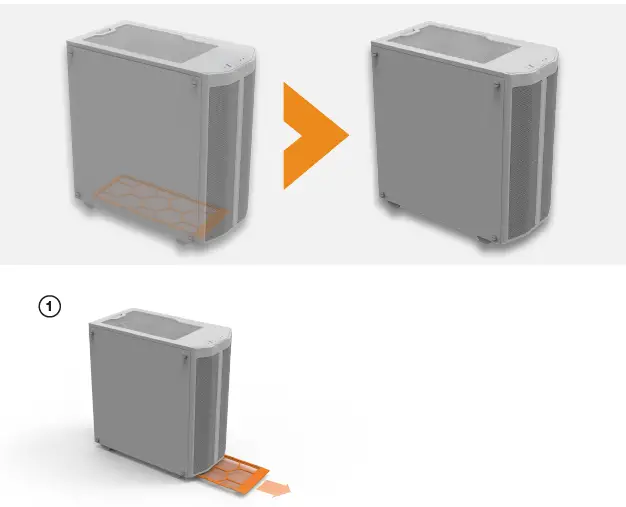 1