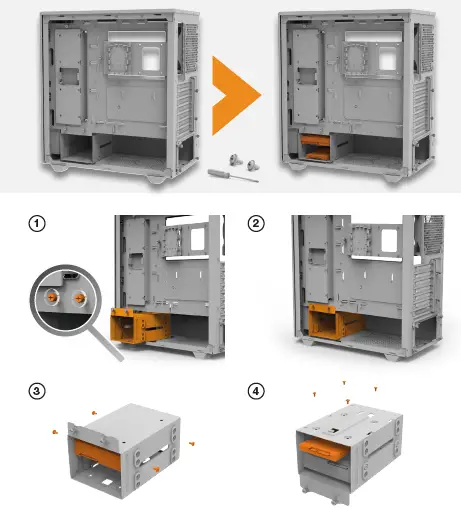 1

2

3

4