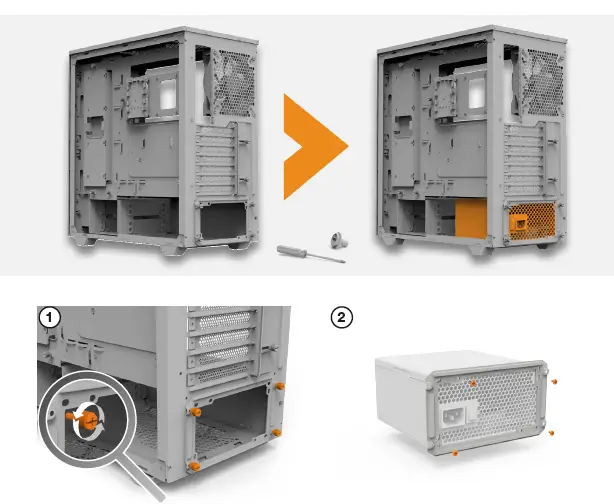 1

2