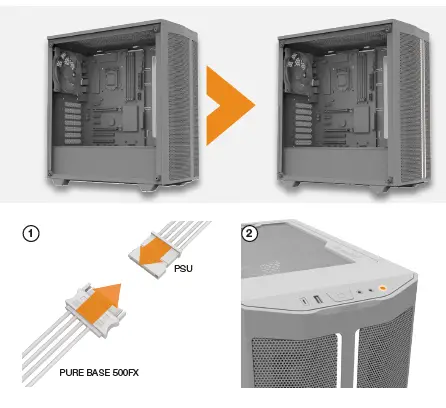 1

PSU

PURE BASE 500FX

2