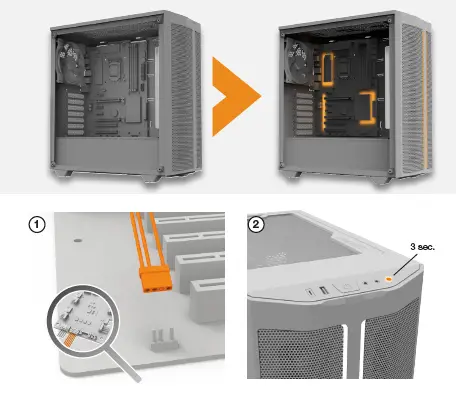 1

2

3 sec.