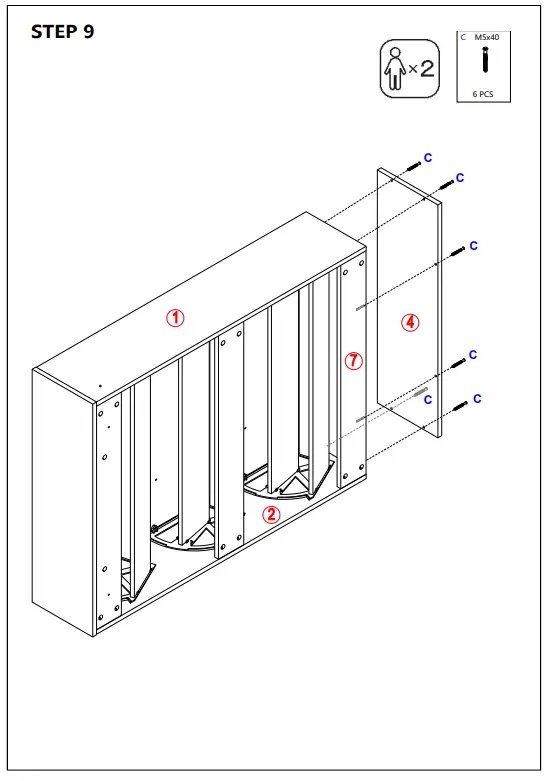 STEP 9

×2

C M5x40

6 PCS

C
C
C
C
C
C

①
④
⑦
②