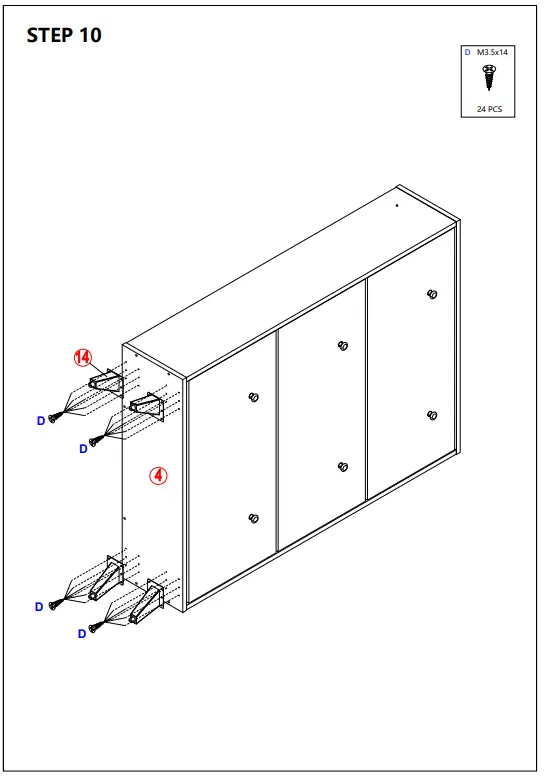 STEP 10

D M3.5x14

24 PCS

14

D

D

4

D

D