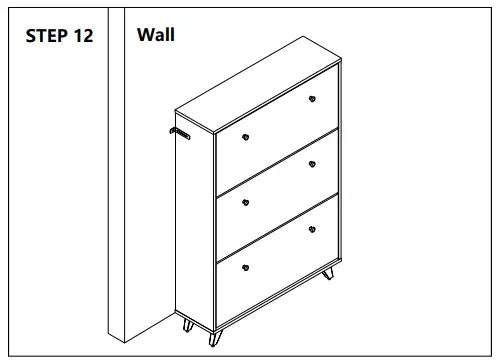 STEP 12

Wall