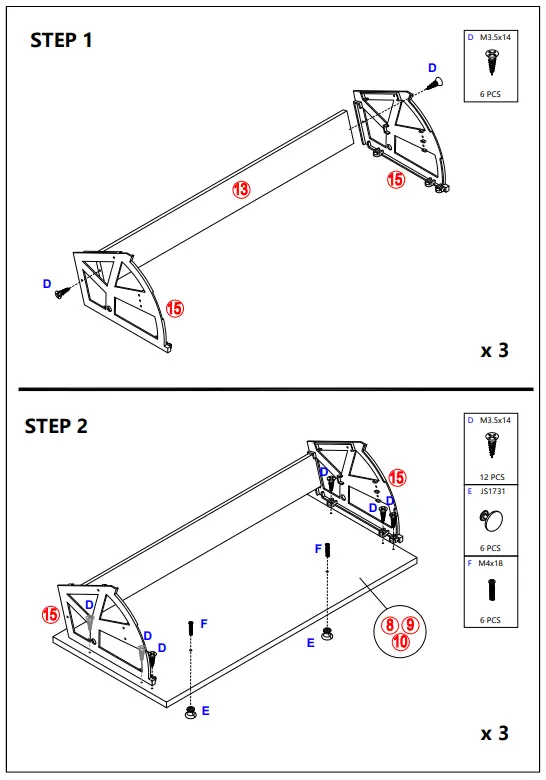 STEP 1

D M3.5x14

6 PCS

D

13

15

D

15

x 3

STEP 2

D M3.5x14

12 PCS

E JS1731

6 PCS

F M4x18

6 PCS

D

15

D D

F

15

D

D D

F

E

8 9 10

E

x 3