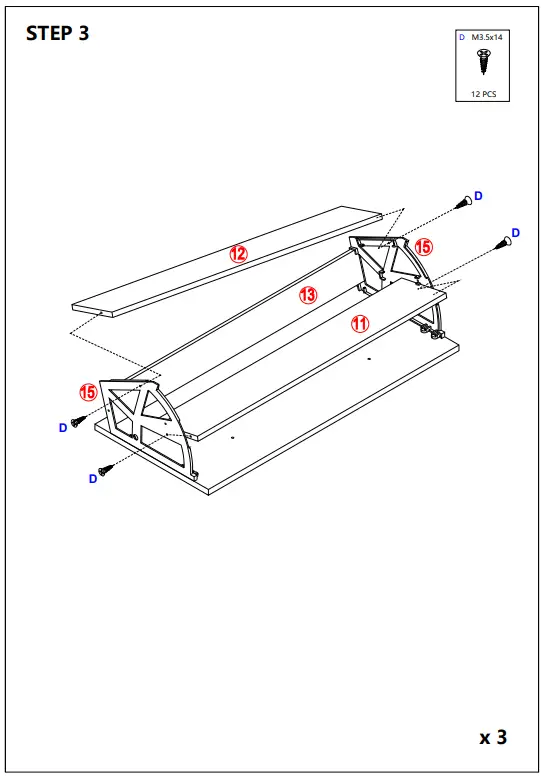 STEP 3

D M3.5x14
12 PCS

D
D
12
15
13
11
15
D
D

x 3