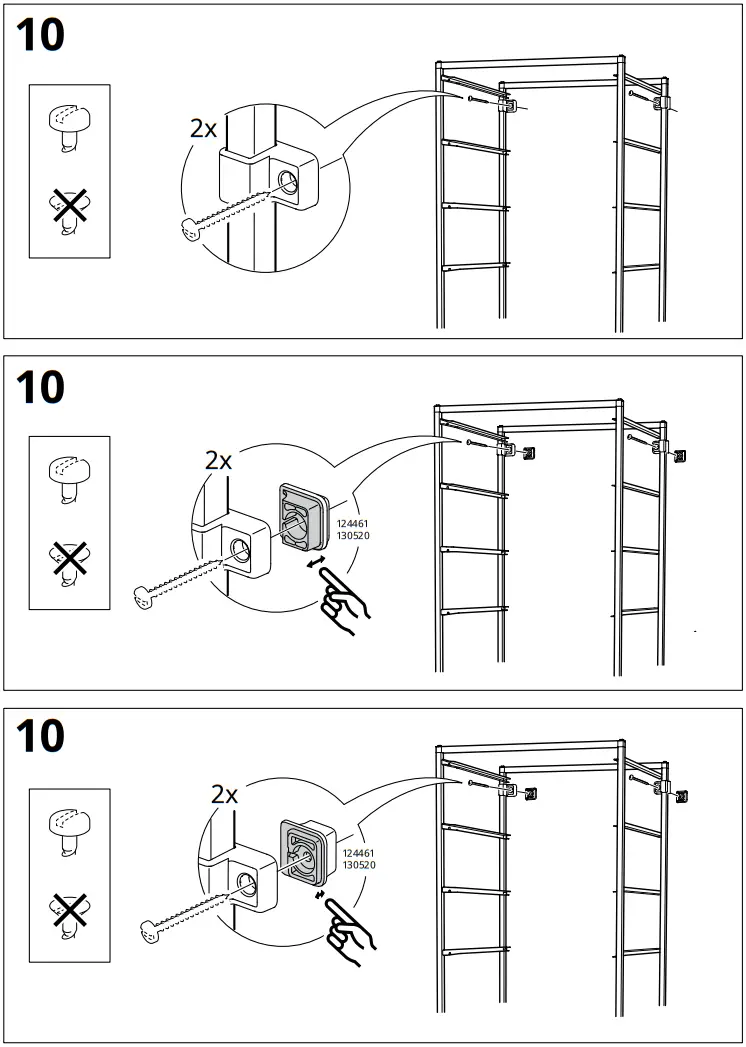 10

2x

10

2x

124461
130520

10

2x

124461
130520