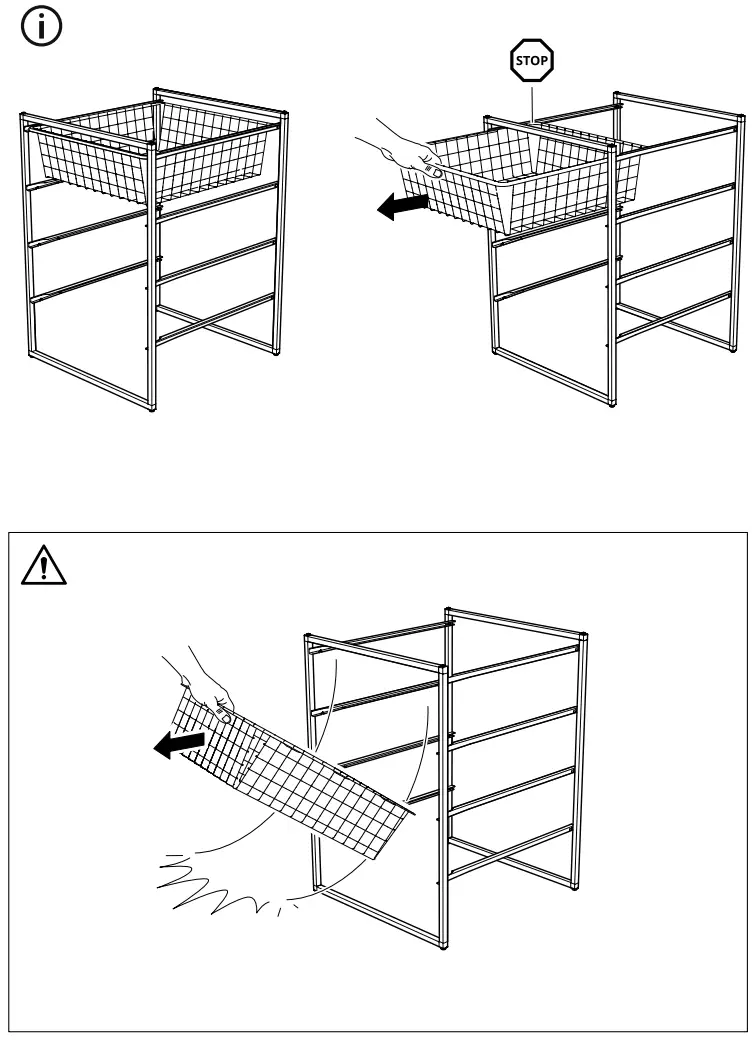 STOP