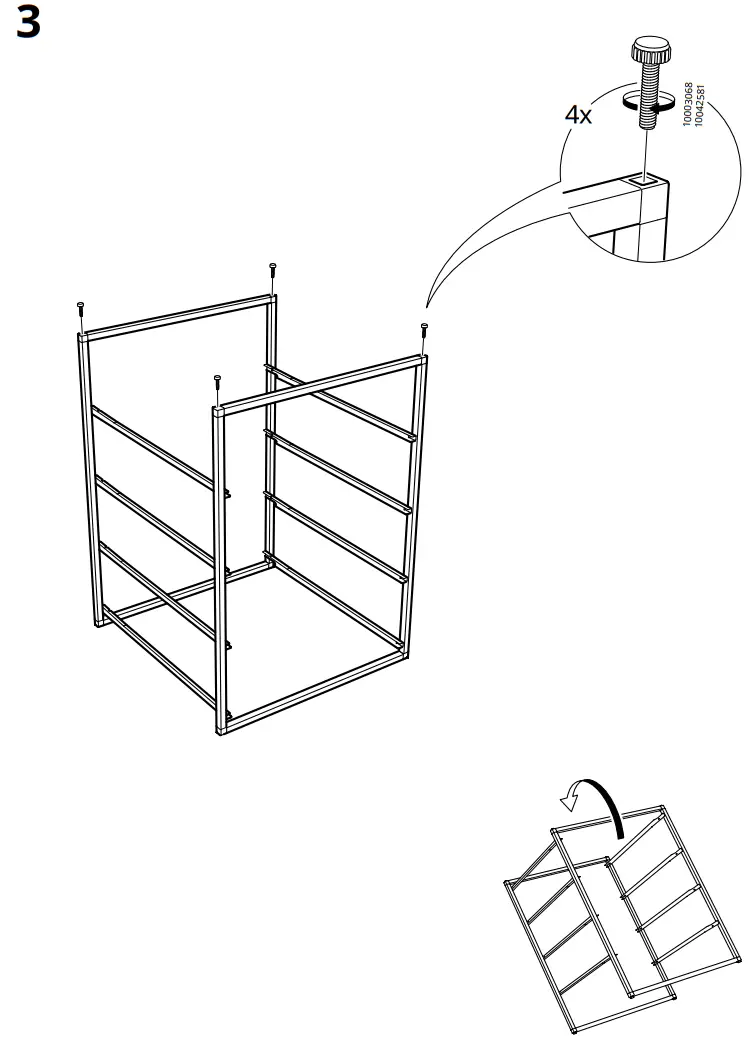 3

4x

10003068
10042581