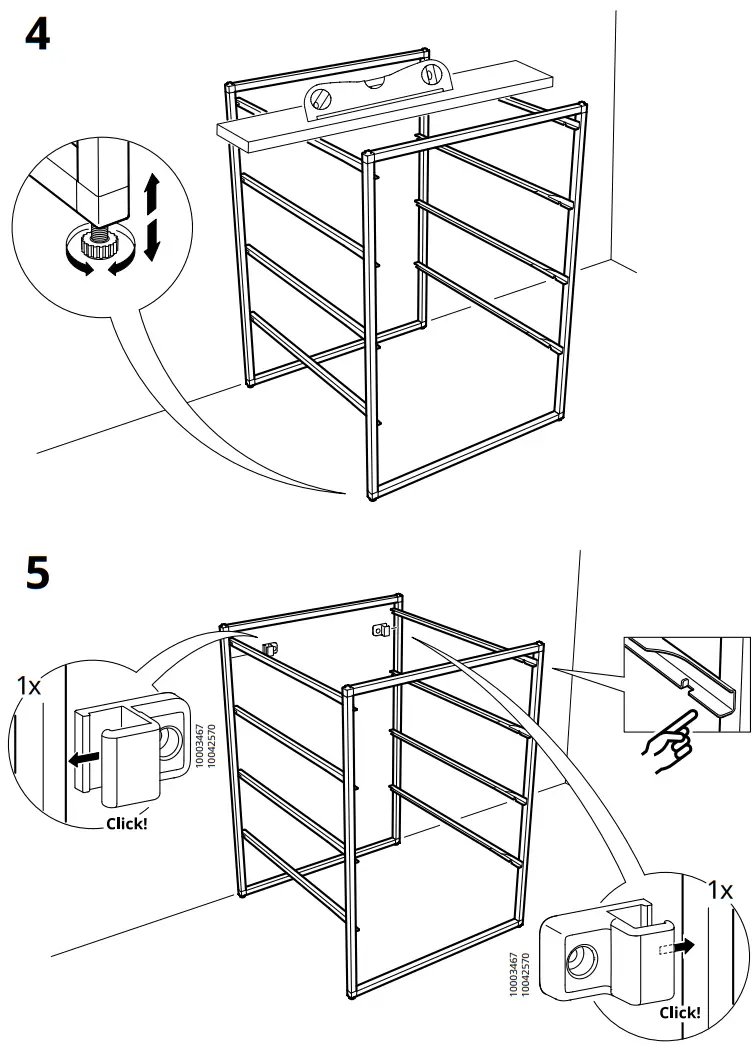 4

5

1x

10003467
10042570

Click!

1x

10003467
10042570

Click!