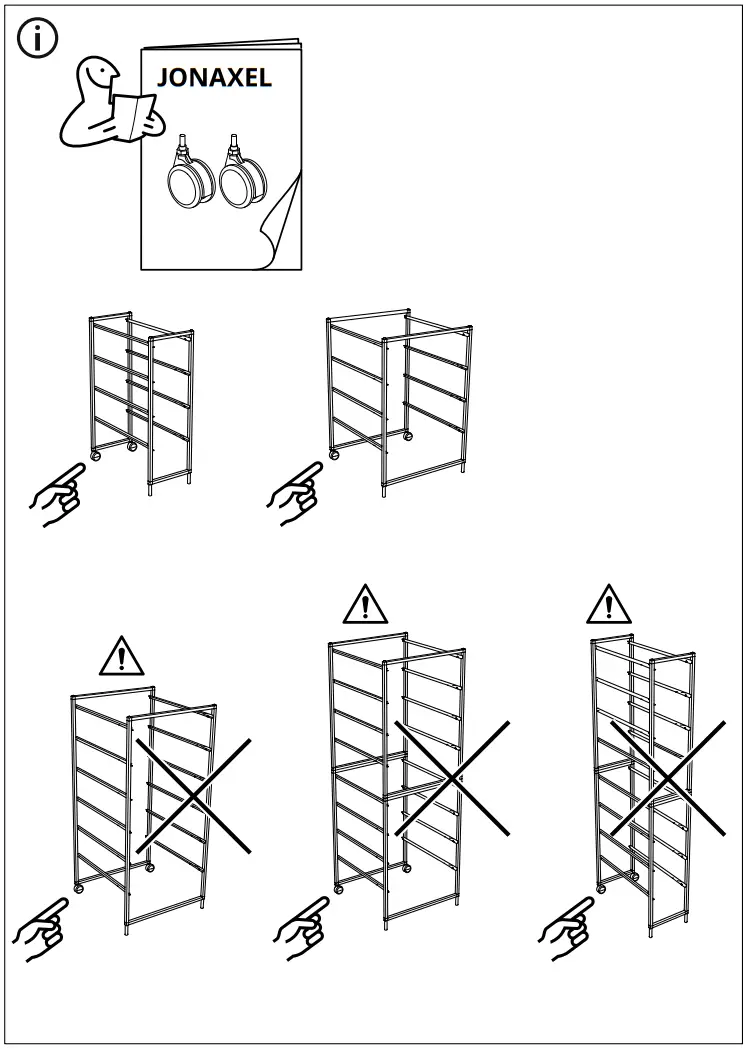 JONAXEL