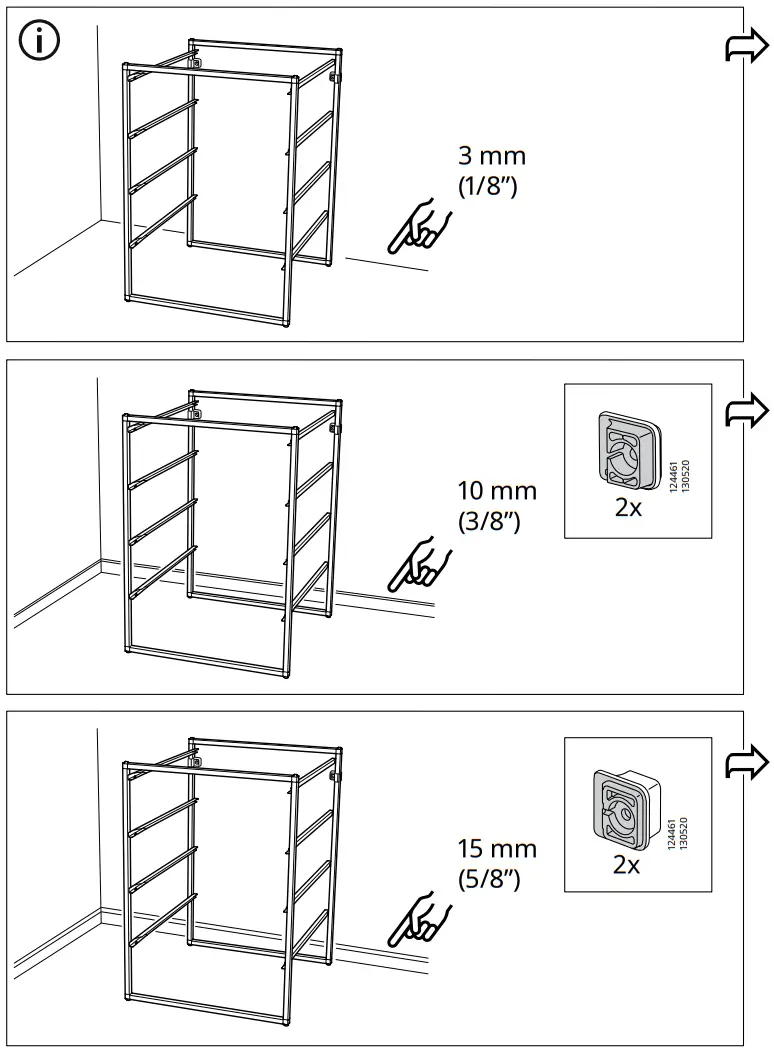 3 mm
(1/8")

10 mm
(3/8")

124461
130520
2x

15 mm
(5/8")

124461
130520
2x