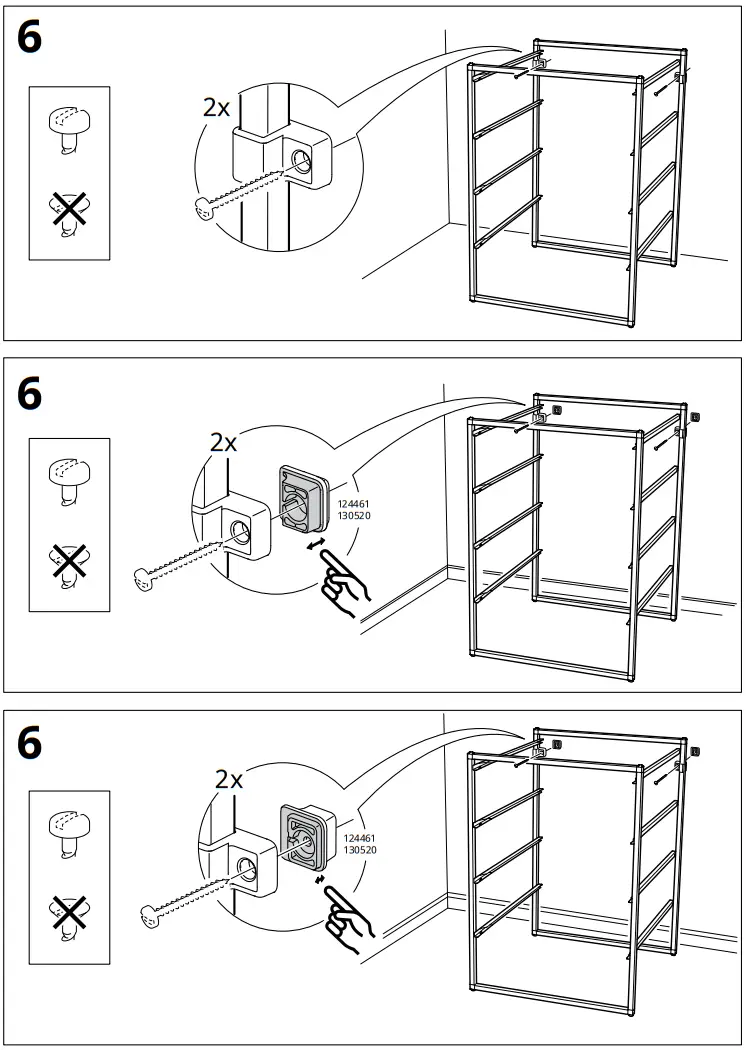 6

2x

6

2x

124461
130520

6

2x

124461
130520