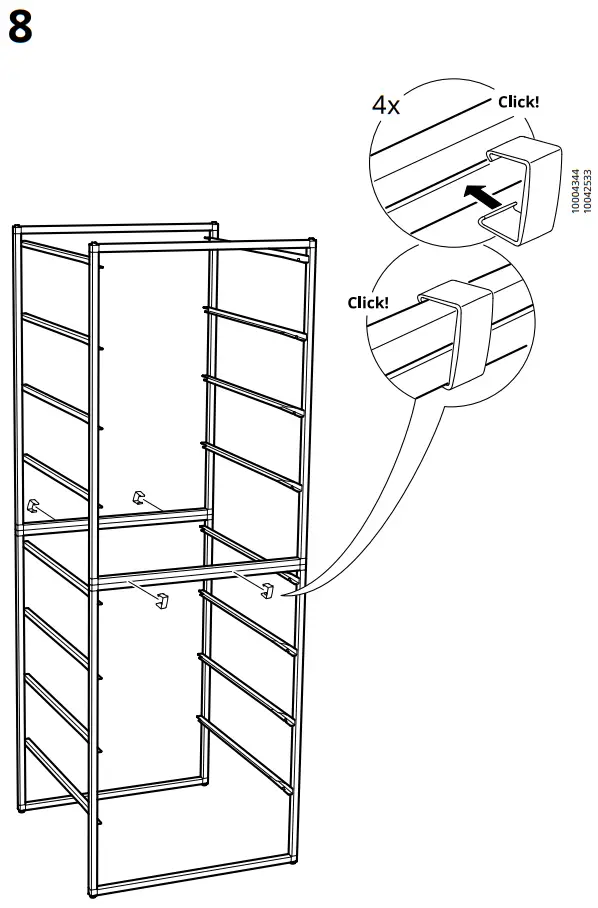 8

4x

Click!

10004344
10042533

Click!