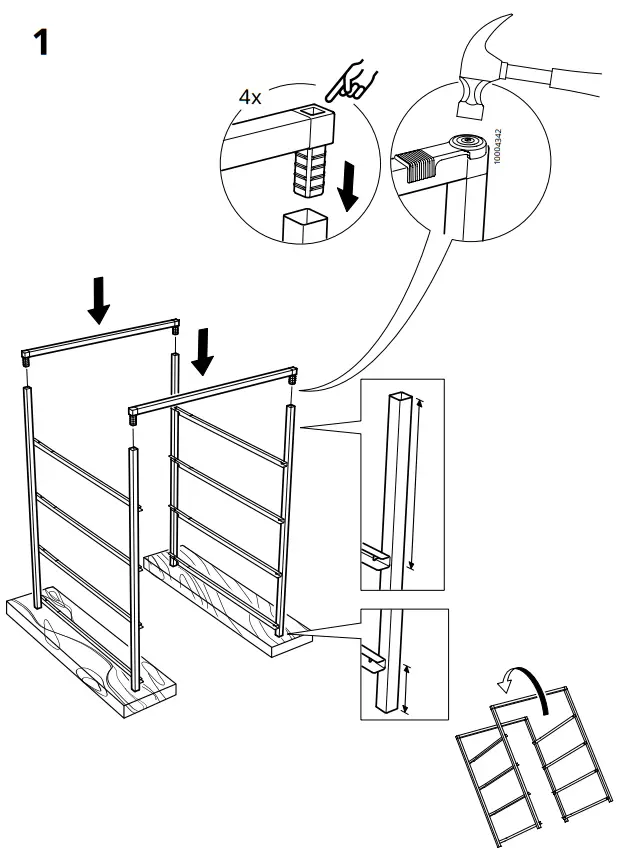 1

4x

10004342