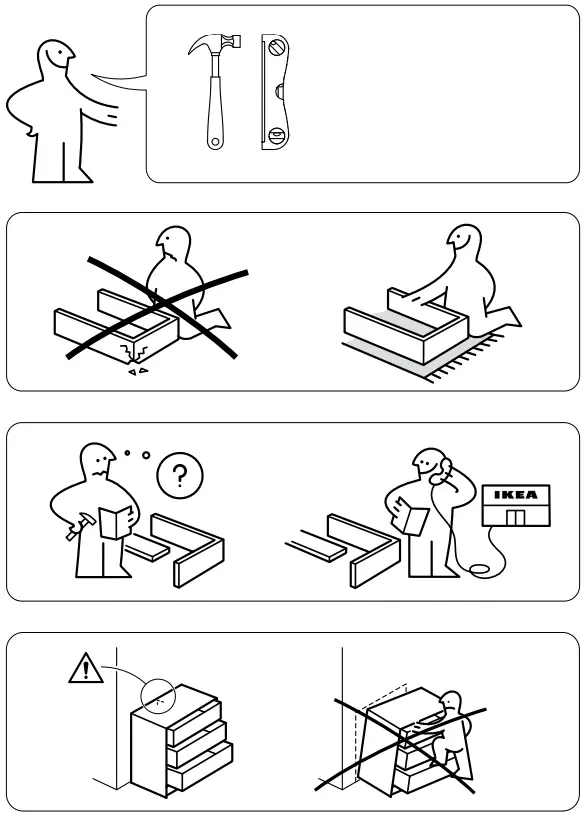 ?

IKEA

!