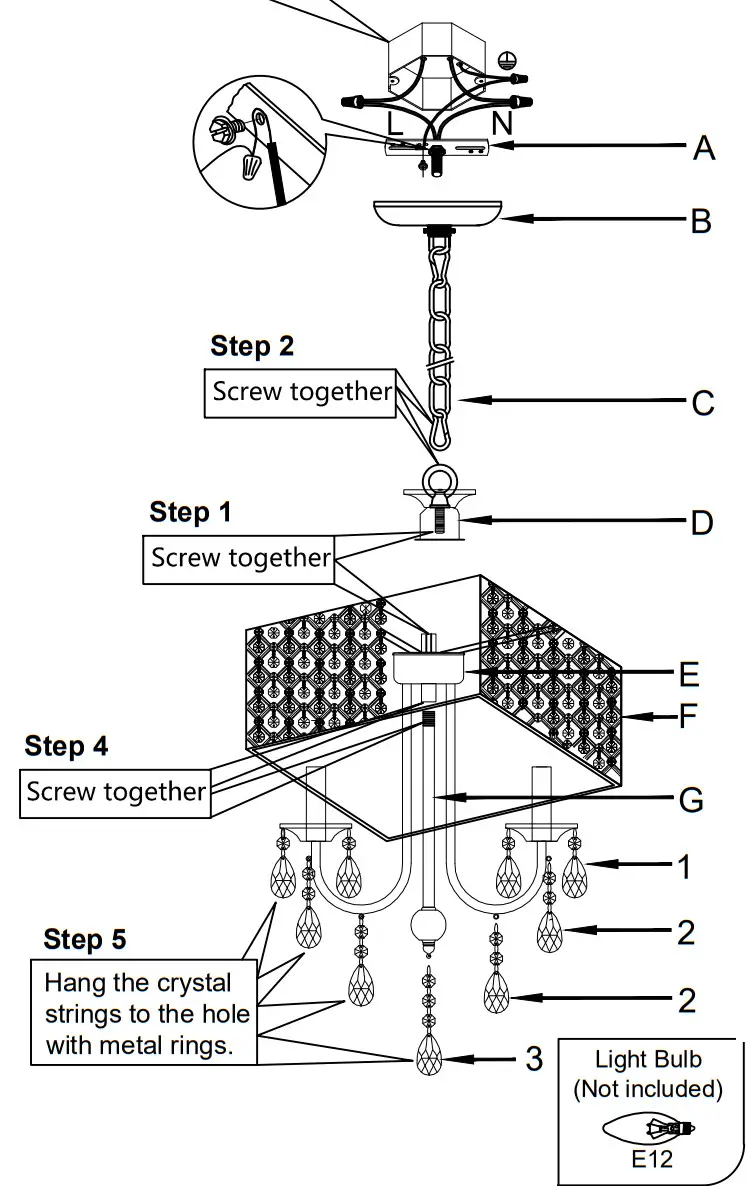 L N

A

B

Step 2

Screw together

C

Step 1

Screw together

D

E

F

Step 4

Screw together

G

1

2

Step 5

Hang the crystal strings to the hole with metal rings.

2

3

Light Bulb (Not included)

E12