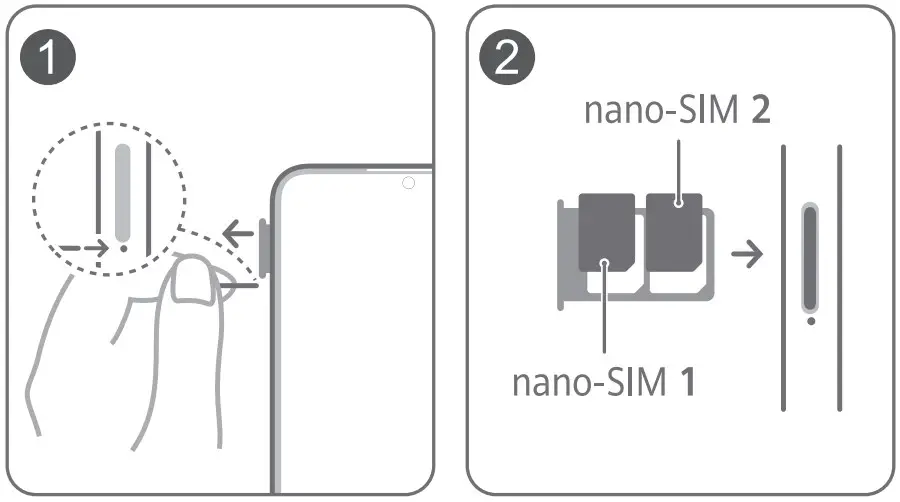 1

2

nano-SIM 2

nano-SIM 1