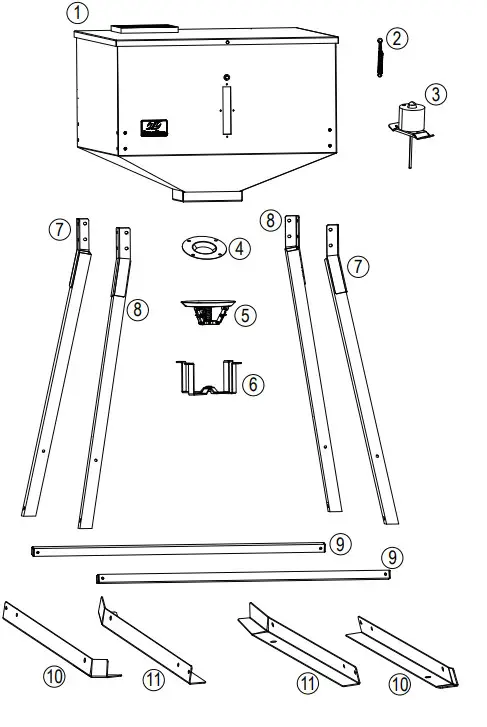 1
2
3
7
8
4
8
7
5
6
9
9
10
11
11
10