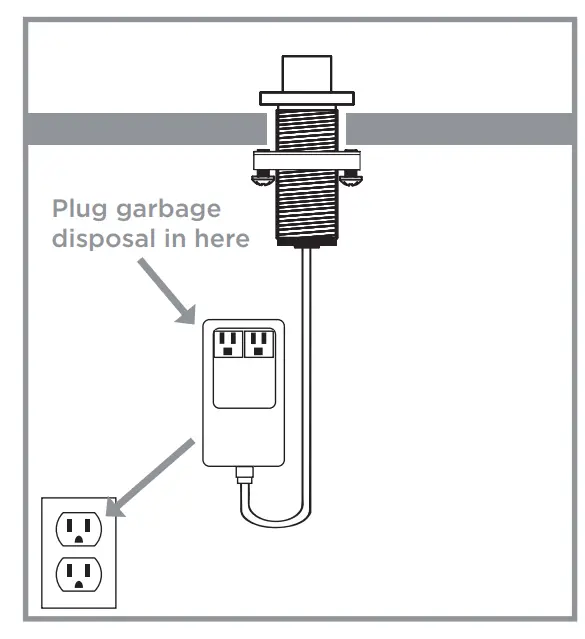 Plug garbage disposal in here