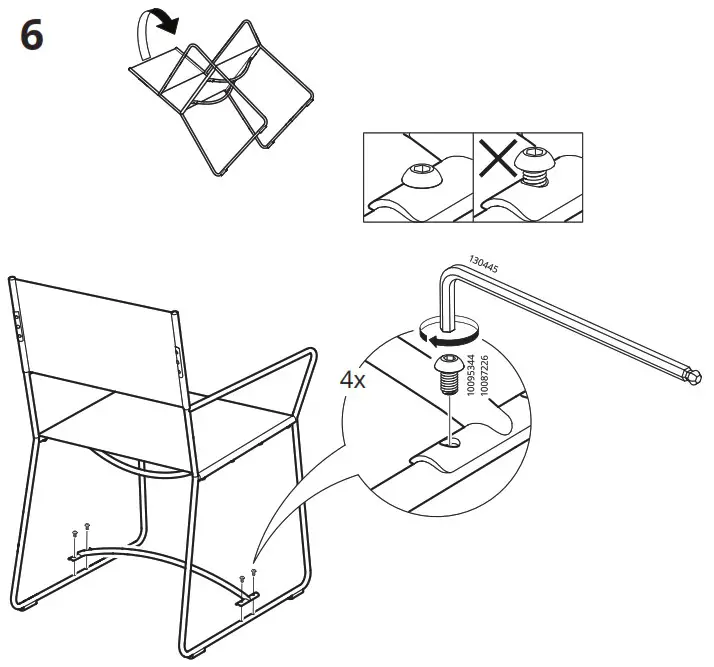 6

130445

4x

10095344
10087226