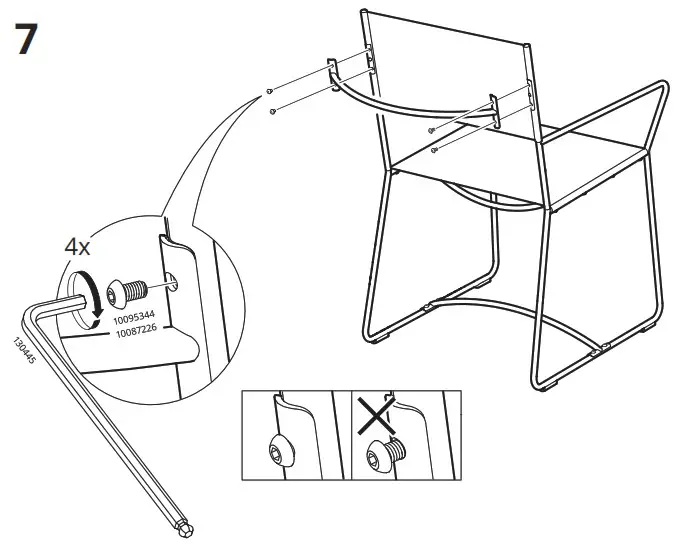 7

4x

10095344
10087226

130445