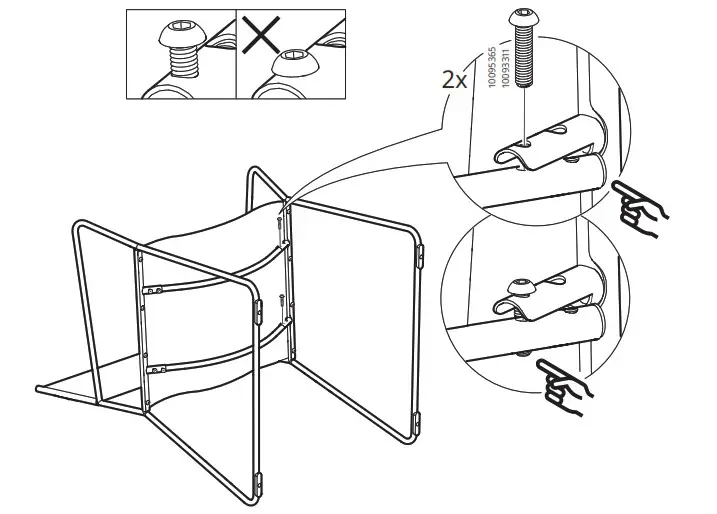 2x
10095365
10093311