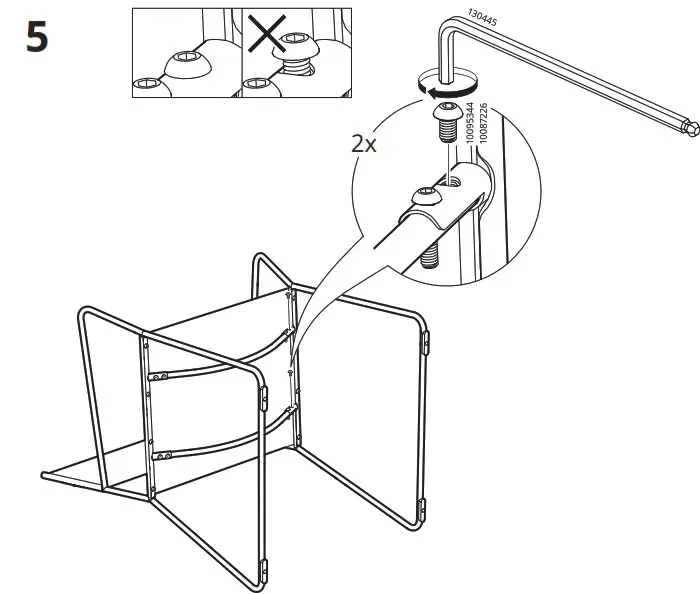 5

130445

2x

10095344
10087226