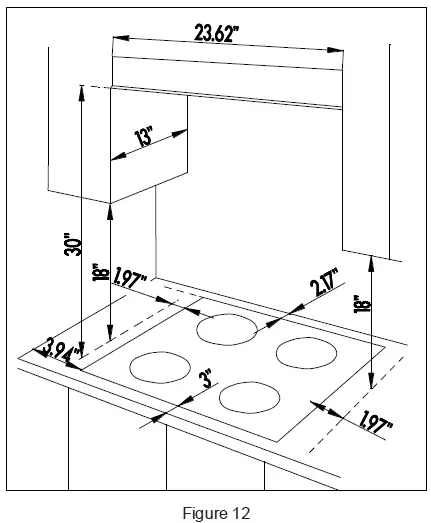 23.62"

13"

30"

18"

1.97"

2.17"

18"

3.94"

3"

1.97"

Figure 12