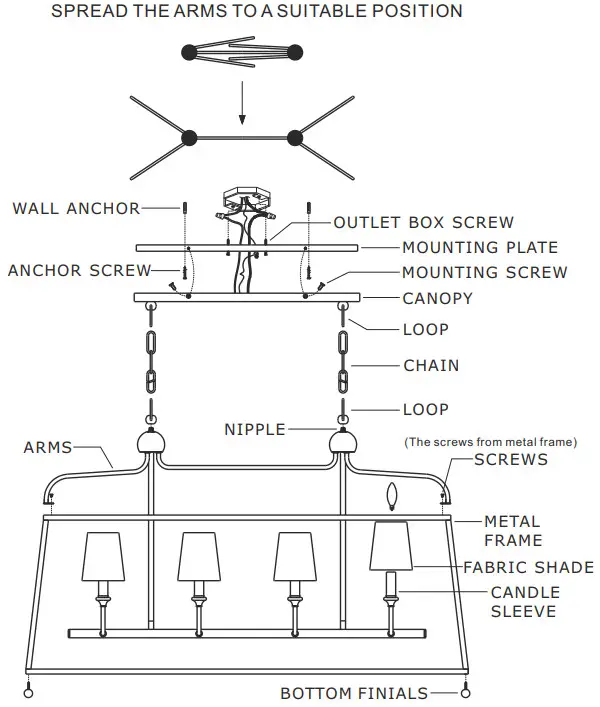 SPREAD THE ARMS TO A SUITABLE POSITION

WALL ANCHOR
OUTLET BOX SCREW
MOUNTING PLATE
ANCHOR SCREW
MOUNTING SCREW
CANOPY
LOOP
CHAIN
LOOP
NIPPLE
ARMS
(The screws from metal frame)
SCREWS
METAL FRAME
FABRIC SHADE
CANDLE SLEEVE
BOTTOM FINIALS